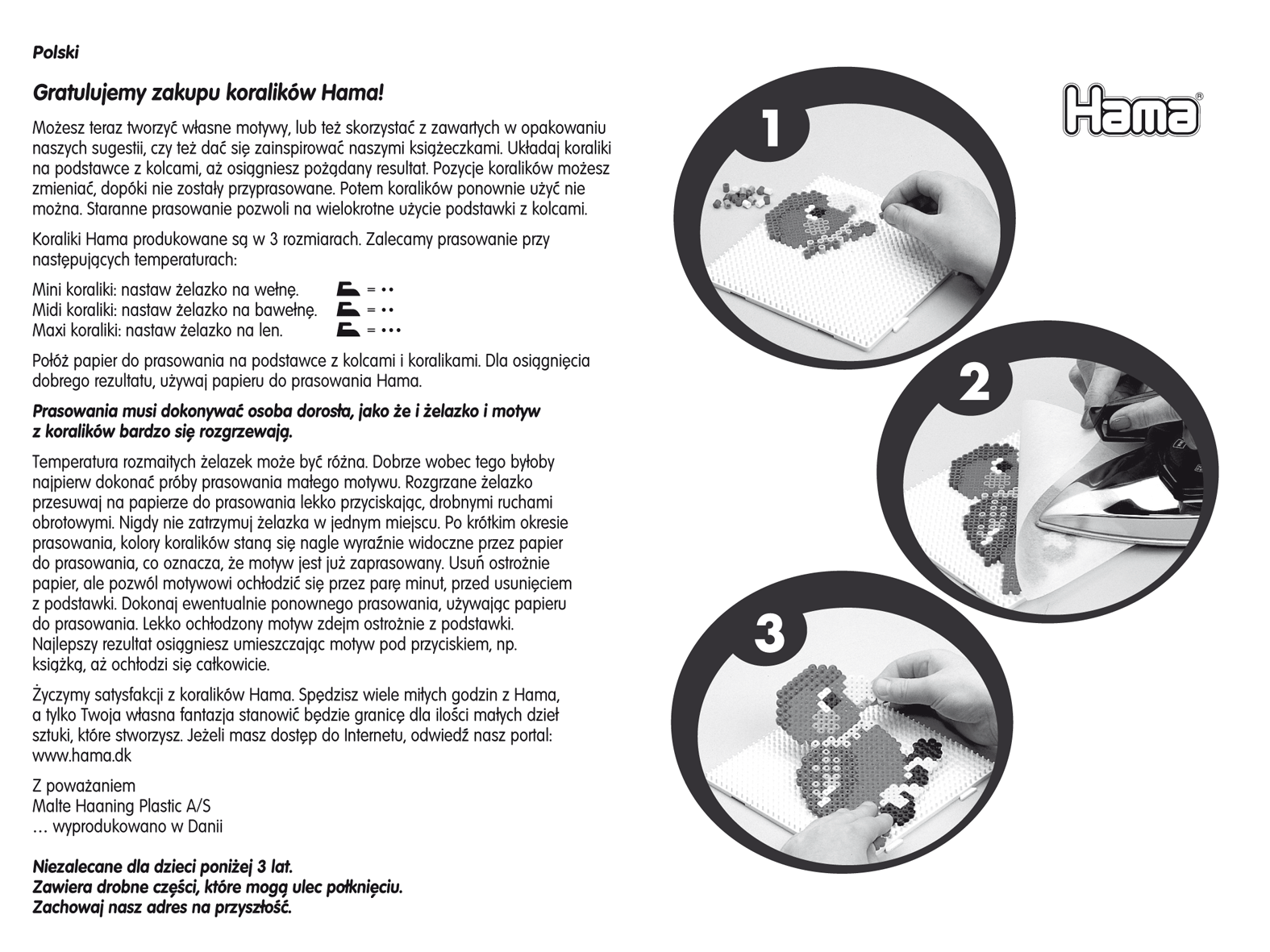 Polski

Gratulujemy zakupu koralików Hama!

Możesz teraz tworzyć własne motywy, lub też skorzystać z zawartych w opakowaniu naszych sugestii, czy też dać się zainspirować naszymi książeczkami. Układaj koraliki na podstawce z kolcami, aż osiągniesz pożądany resultat. Pozycje koralików możesz zmieniać, dopóki nie zostały przyprasowane. Potem koralików ponownie użyć nie można. Staranne prasowanie pozwoli na wielokrotne użycie podstawki z kolcami.

Koraliki Hama produkowane są w 3 rozmiarach. Zalecamy prasowanie przy następujących temperaturach:

Mini koraliki: nastaw żelazko na wełnę. = ••
Midi koraliki: nastaw żelazko na bawełnę. = ••
Maxi koraliki: nastaw żelazko na len. = •••

Połóż papier do prasowania na podstawce z kolcami i koralikami. Dla osiągnięcia dobrego rezultatu, używaj papieru do prasowania Hama.

Prasowania musi dokonywać osoba dorosła, jako że i żelazko i motyw z koralików bardzo się rozgrzewają.

Temperatura rozmaitych żelazek może być różna. Dobrze wobec tego byłoby najpierw dokonać próby prasowania małego motywu. Rozgrzane żelazko przesuwaj na papierze do prasowania lekko przyciskając, drobnymi ruchami obrotowymi. Nigdy nie zatrzymuj żelazka w jednym miejscu. Po krótkim okresie prasowania, kolory koralików staną się nagle wyraźnie widoczne przez papier do prasowania, co oznacza, że motyw jest już zaprasowany. Usuń ostrożnie papier, ale pozwól motywowi ochłodzić się przez parę minut, przed usunięciem z podstawki. Dokonaj ewentualnie ponownego prasowania, używając papieru do prasowania. Lekko ochłodzony motyw zdejm ostrożnie z podstawki. Najlepszy rezultat osiągniesz umieszczając motyw pod przyciskiem, np. książką, aż ochłodzi się całkowicie.

Życzymy satysfakcji z koralików Hama. Spędzisz wiele miłych godzin z Hama, a tylko Twoja własna fantazja stanowić będzie granicę dla ilości małych dzieł sztuki, które stworzysz. Jeżeli masz dostęp do Internetu, odwiedź nasz portal: www.hama.dk

Z poważaniem
Malte Haaning Plastic A/S
… wyprodukowano w Danii

Niezalecane dla dzieci poniżej 3 lat.
Zawiera drobne części, które mogą ulec połknięciu.
Zachowaj nasz adres na przyszłość.

Hama®

1

2

3