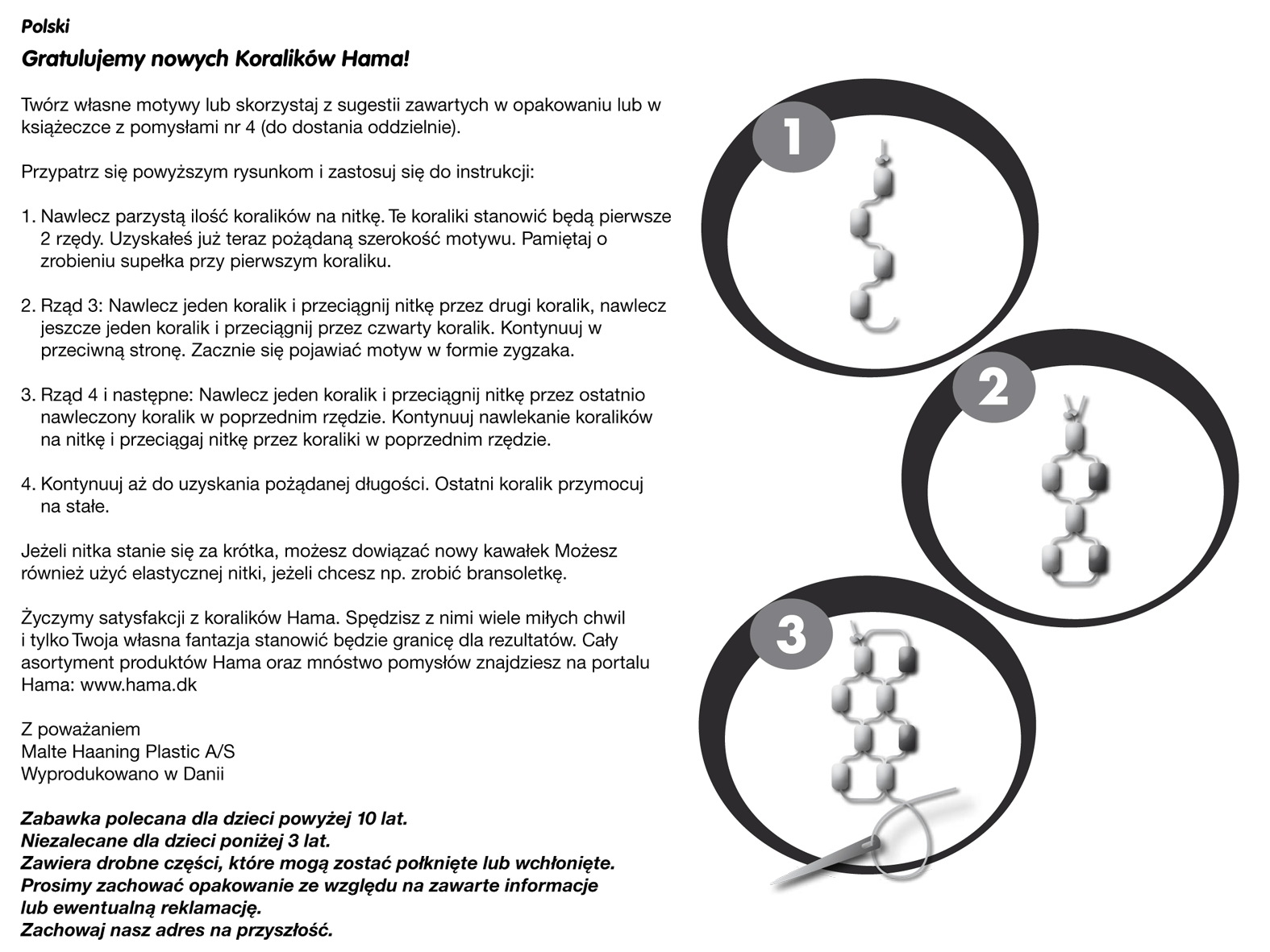 Polski

Gratulujemy nowych Koralików Hama!

Twórz własne motywy lub skorzystaj z sugestii zawartych w opakowaniu lub w książeczce z pomysłami nr 4 (do dostania oddzielnie).

Przypatrz się powyższym rysunkom i zastosuj się do instrukcji:

1. Nawlecz parzystą ilość koralików na nitkę. Te koraliki stanowić będą pierwsze 2 rzędy. Uzyskałeś już teraz pożądaną szerokość motywu. Pamiętaj o zrobieniu supełka przy pierwszym koraliku.

2. Rząd 3: Nawlecz jeden koralik i przeciągnij nitkę przez drugi koralik, nawlecz jeszcze jeden koralik i przeciągnij przez czwarty koralik. Kontynuuj w przeciwną stronę. Zacznie się pojawiać motyw w formie zygzaka.

3. Rząd 4 i następne: Nawlecz jeden koralik i przeciągnij nitkę przez ostatnio nawleczony koralik w poprzednim rzędzie. Kontynuuj nawlekanie koralików na nitkę i przeciągaj nitkę przez koraliki w poprzednim rzędzie.

4. Kontynuuj aż do uzyskania pożądanej długości. Ostatni koralik przymocuj na stałe.

Jeżeli nitka stanie się za krótka, możesz dowiązać nowy kawałek Możesz również użyć elastycznej nitki, jeżeli chcesz np. zrobić bransoletkę.

Życzymy satysfakcji z koralików Hama. Spędzisz z nimi wiele miłych chwil i tylko Twoja własna fantazja stanowić będzie granicę dla rezultatów. Cały asortyment produktów Hama oraz mnóstwo pomysłów znajdziesz na portalu Hama: www.hama.dk

Z poważaniem
Malte Haaning Plastic A/S
Wyprodukowano w Danii

Zabawka polecana dla dzieci powyżej 10 lat.
Niezalecane dla dzieci poniżej 3 lat.
Zawiera drobne części, które mogą zostać połknięte lub wchłonięte.
Prosimy zachować opakowanie ze względu na zawarte informacje lub ewentualną reklamację.
Zachowaj nasz adres na przyszłość.

1

2

3