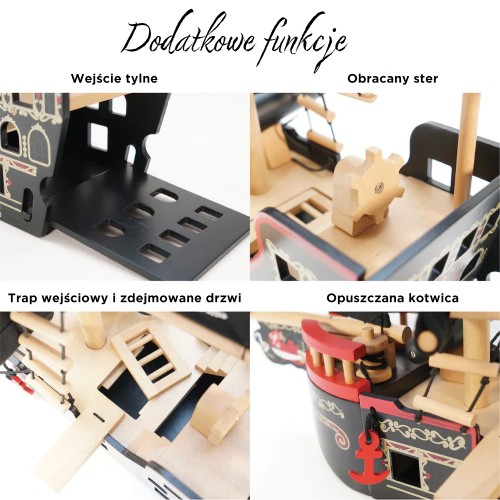 Dodatkowe funkcje

Wejście tylne

Obracany ster

Trap wejściowy i zdejmowane drzwi

Opuszczana kotwica